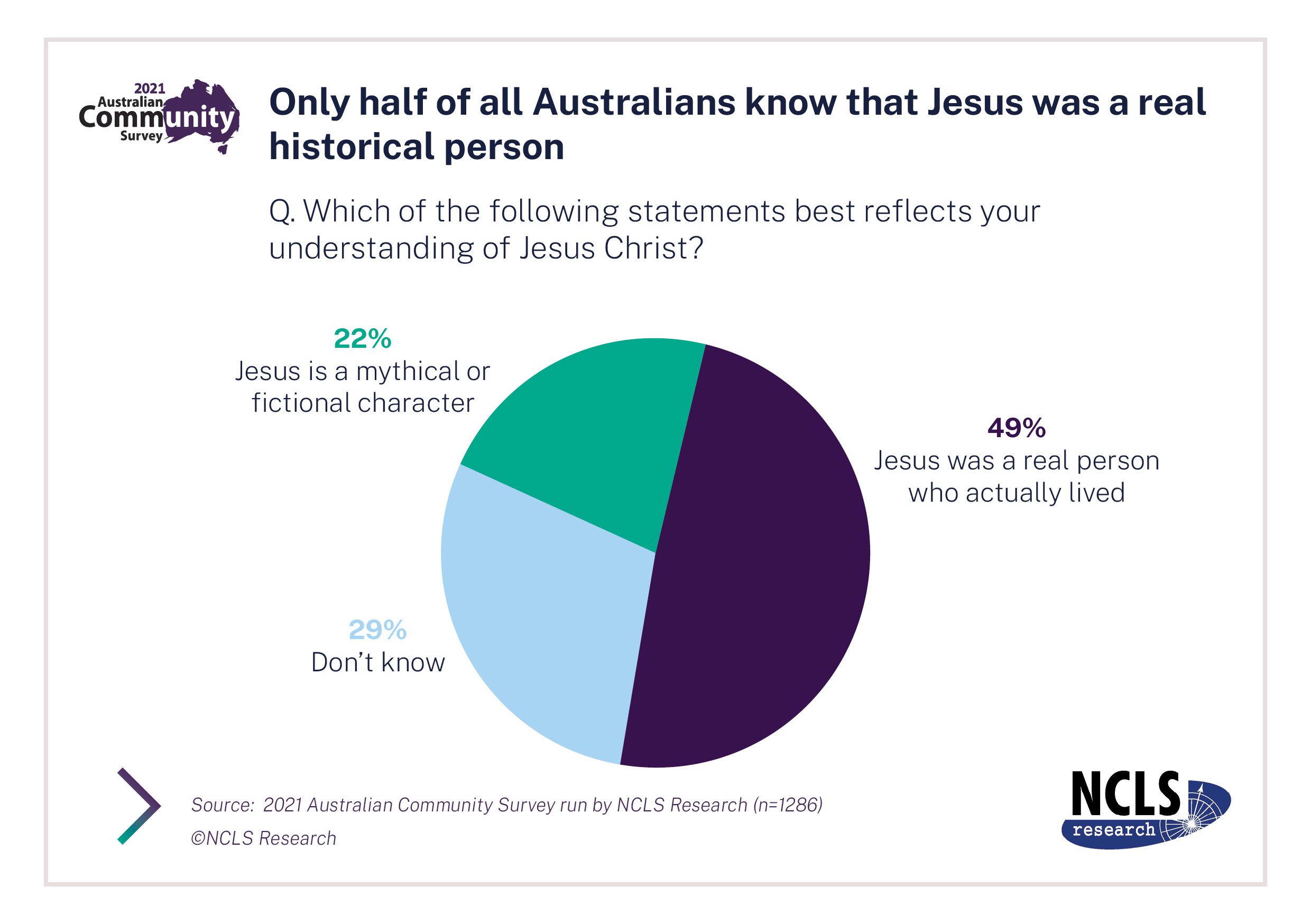 2021 Australian Community Survey

Only half of all Australians know that Jesus was a real historical person

Q. Which of the following statements best reflects your understanding of Jesus Christ?

22%
Jesus is a mythical or fictional character

49%
Jesus was a real person who actually lived

29%
Don't know

Source: 2021 Australian Community Survey run by NCLS Research (n=1286)
©NCLS Research

NCLS research